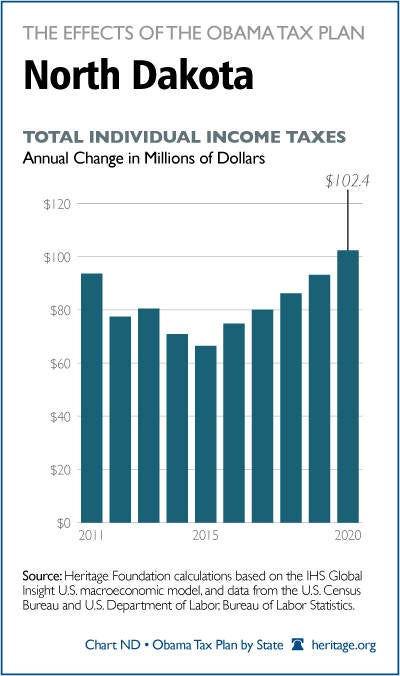 THE EFFECTS OF THE OBAMA TAX PLAN

North Dakota

TOTAL INDIVIDUAL INCOME TAXES
Annual Change in Millions of Dollars

$102.4

$120
$100
$80
$60
$40
$20
$0

2011
2015
2020

Source: Heritage Foundation calculations based on the IHS Global Insight U.S. macroeconomic model, and data from the U.S. Census Bureau and U.S. Department of Labor, Bureau of Labor Statistics.

Chart ND • Obama Tax Plan by State heritage.org